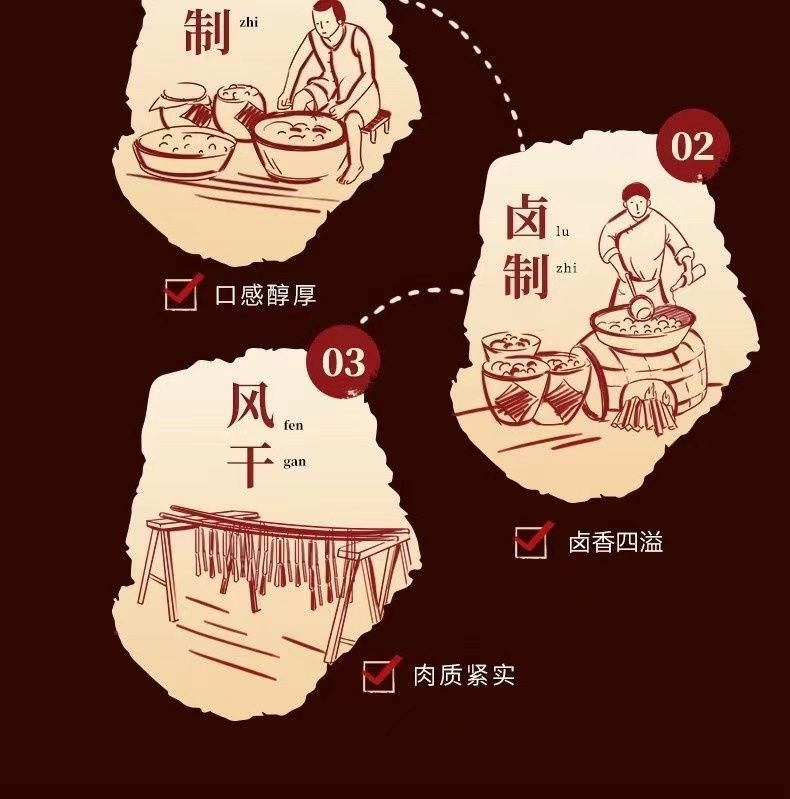 制 zhi

口感醇厚

02

卤 lu
制 zhi

卤香四溢

03

风 fen
干 gan

肉质紧实